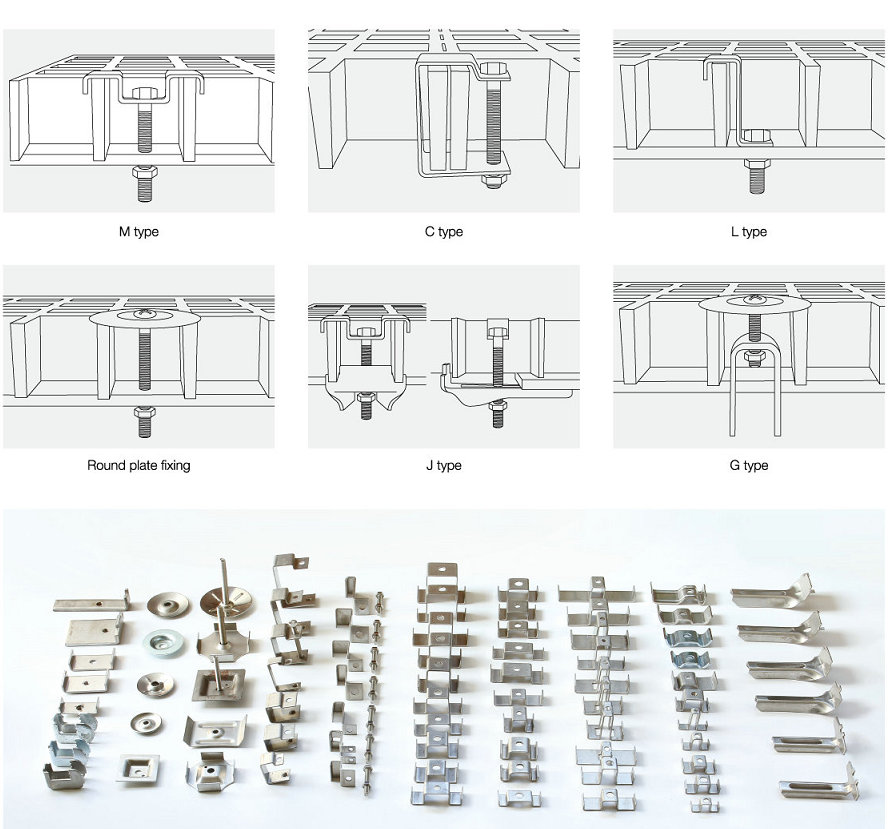 M type

C type

L type

Round plate fixing

J type

G type